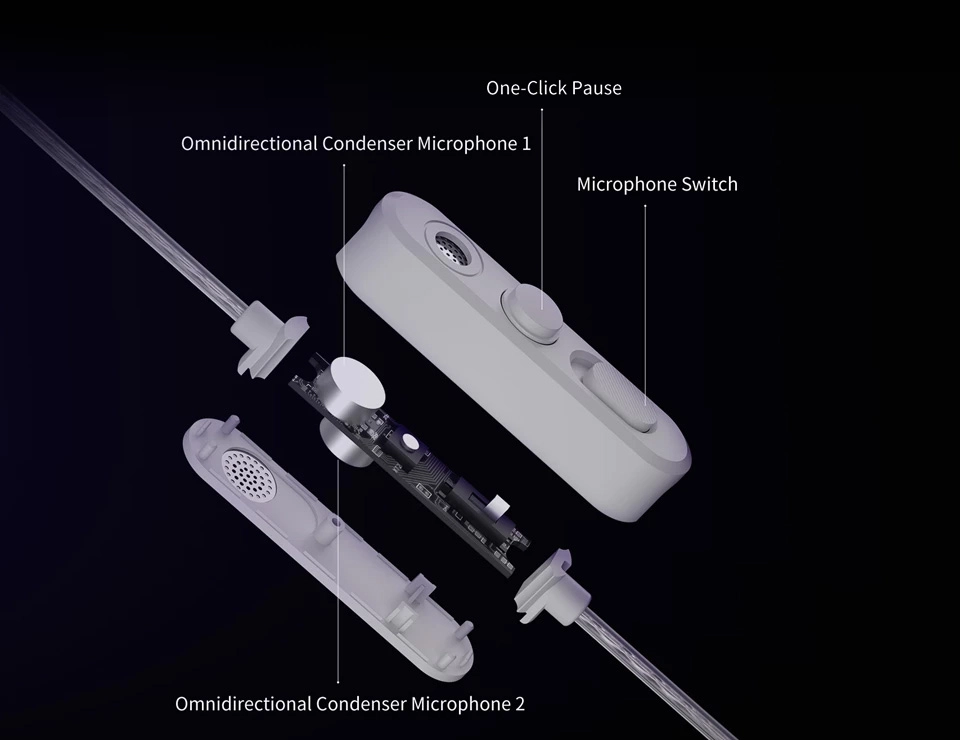 One-Click Pause

Omnidirectional Condenser Microphone 1

Microphone Switch

Omnidirectional Condenser Microphone 2